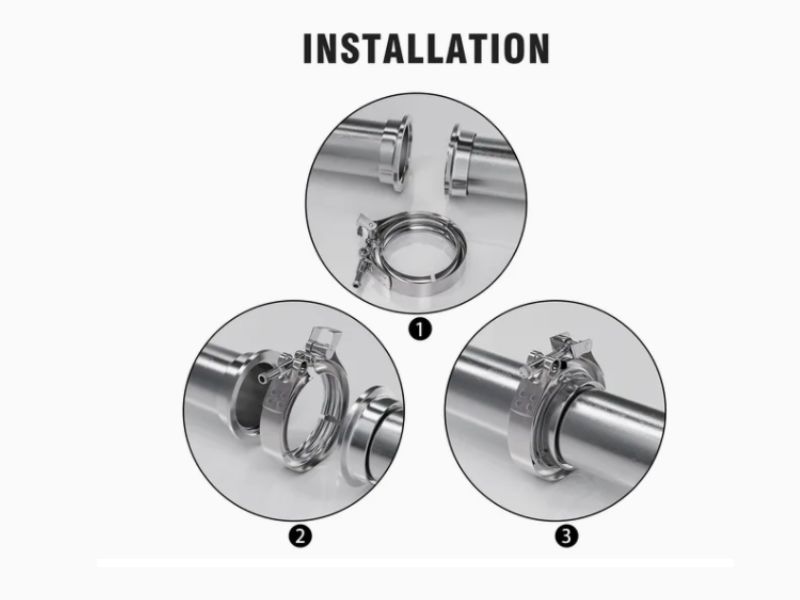 INSTALLATION

1

2

3