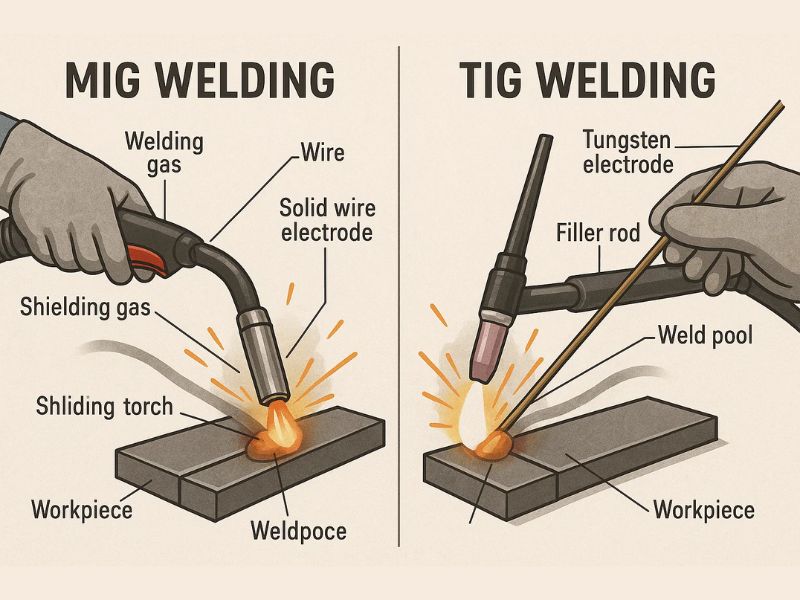 MIG WELDING

Welding gas

Wire

Solid wire electrode

Shielding gas

Shliding torch

Workpiece

Weldpoce

TIG WELDING

Tungsten electrode

Filler rod

Weld pool

Workpiece