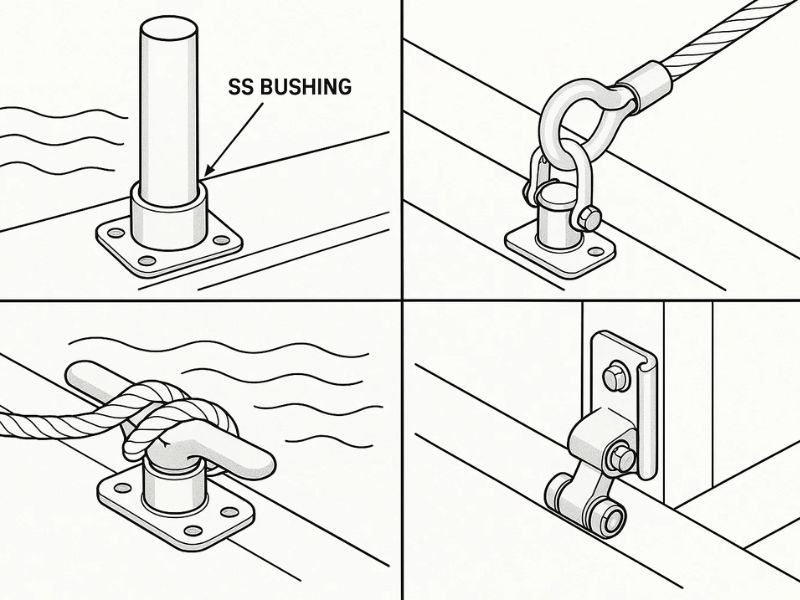 SS BUSHING